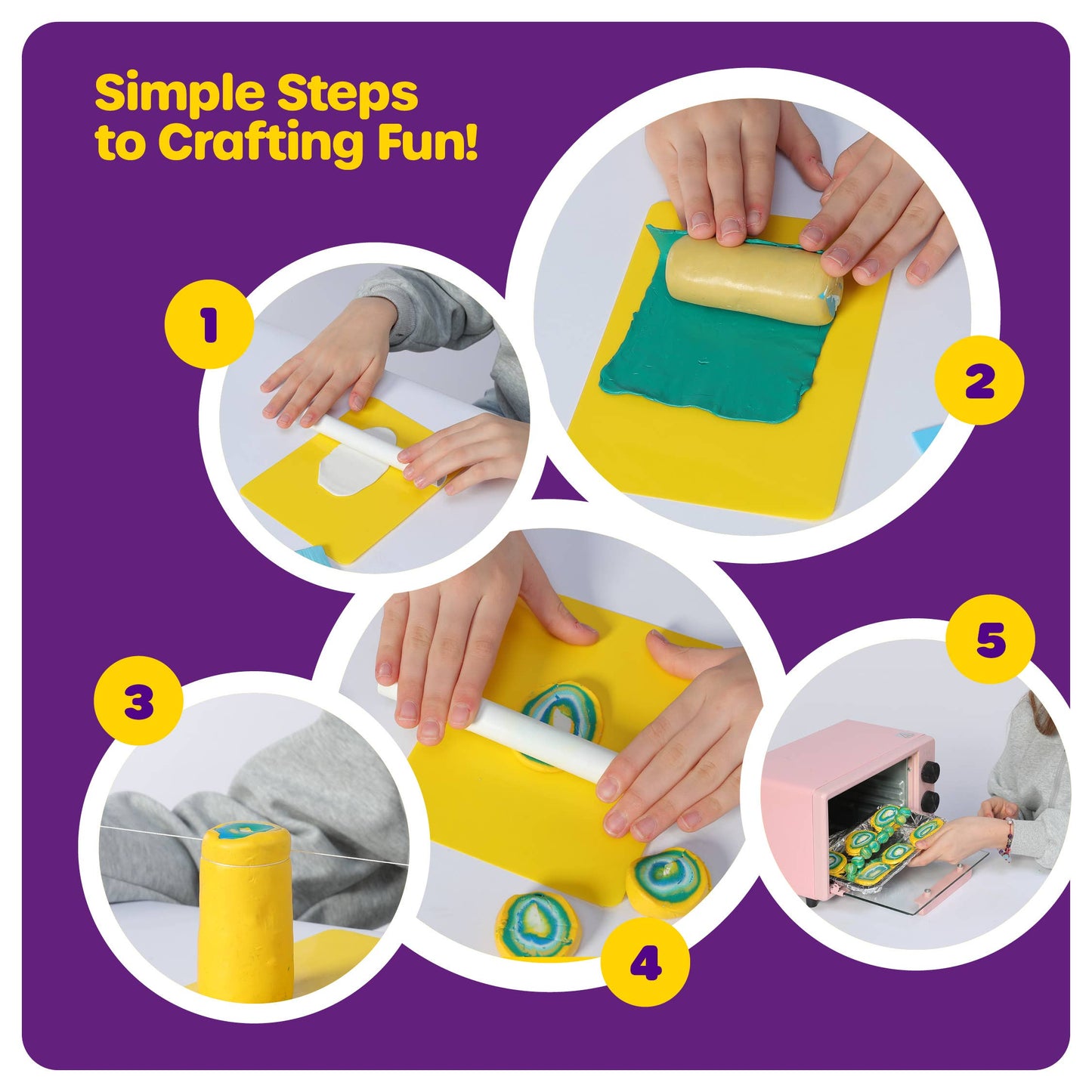 Simple Steps to Crafting Fun!

1

2

3

4

5